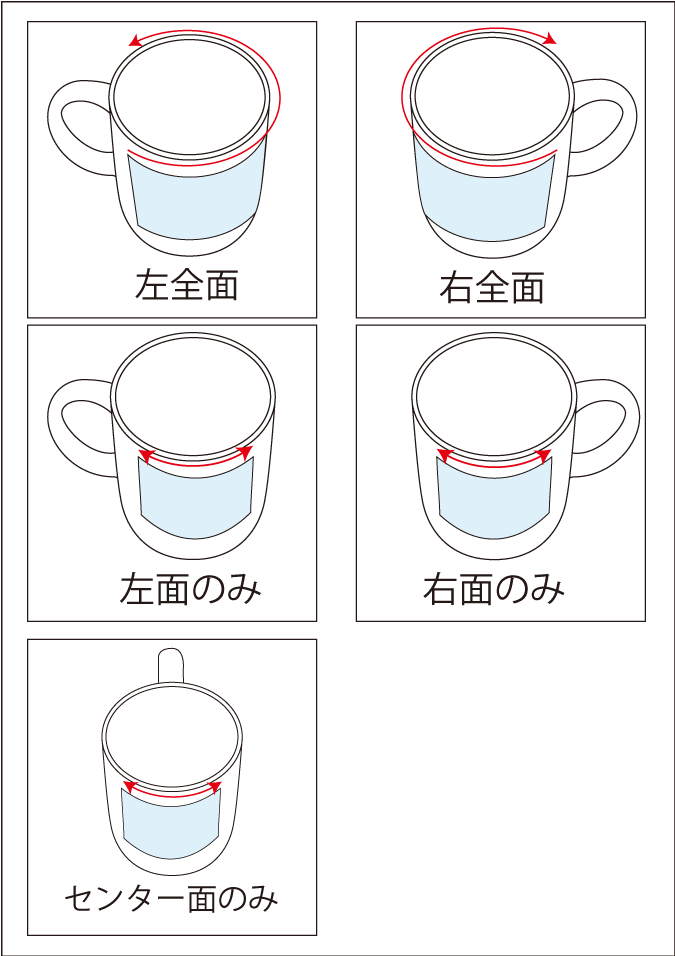 左全面

右全面

左面のみ

右面のみ

センター面のみ